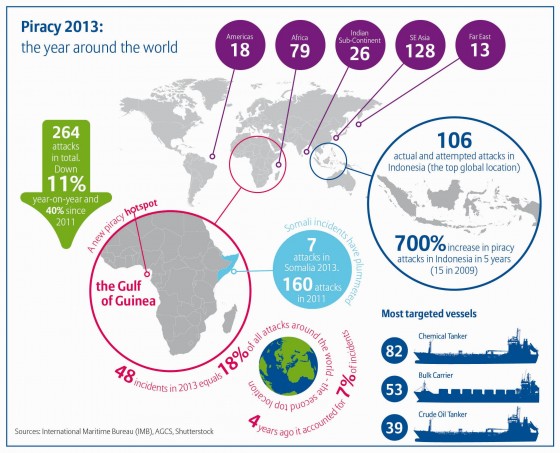 Piracy 2013:
the year around the world

Americas
18

Africa
79

Indian Sub-Continent
26

SE Asia
128

Far East
13

264 attacks in total. Down 11% year-on-year and 40% since 2011

106
actual and attempted attacks in Indonesia (the top global location)

700% increase in piracy attacks in Indonesia in 5 years (15 in 2009)

A new piracy hotspot

the Gulf of Guinea

Somali incidents have plummeted

7
attacks in Somalia 2013.
160 attacks in 2011

48 incidents in 2013 equals 18% of all attacks around the world - the second top location

4 years ago it accounted for 7% of incidents

Most targeted vessels

82 Chemical Tanker

53 Bulk Carrier

39 Crude Oil Tanker

Sources: International Maritime Bureau (IMB), AGCS, Shutterstock