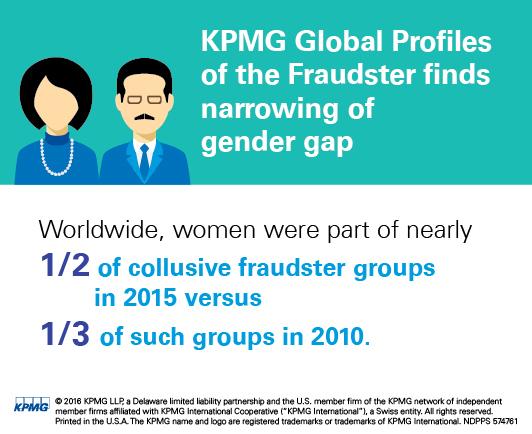 KPMG Global Profiles of the Fraudster finds narrowing of gender gap

Worldwide, women were part of nearly

1/2 of collusive fraudster groups in 2015 versus

1/3 of such groups in 2010.

KPMG

© 2016 KPMG LLP, a Delaware limited liability partnership and the U.S. member firm of the KPMG network of independent member firms affiliated with KPMG International Cooperative ("KPMG International"), a Swiss entity. All rights reserved. Printed in the U.S.A. The KPMG name and logo are registered trademarks or trademarks of KPMG International. NDPPS 574761