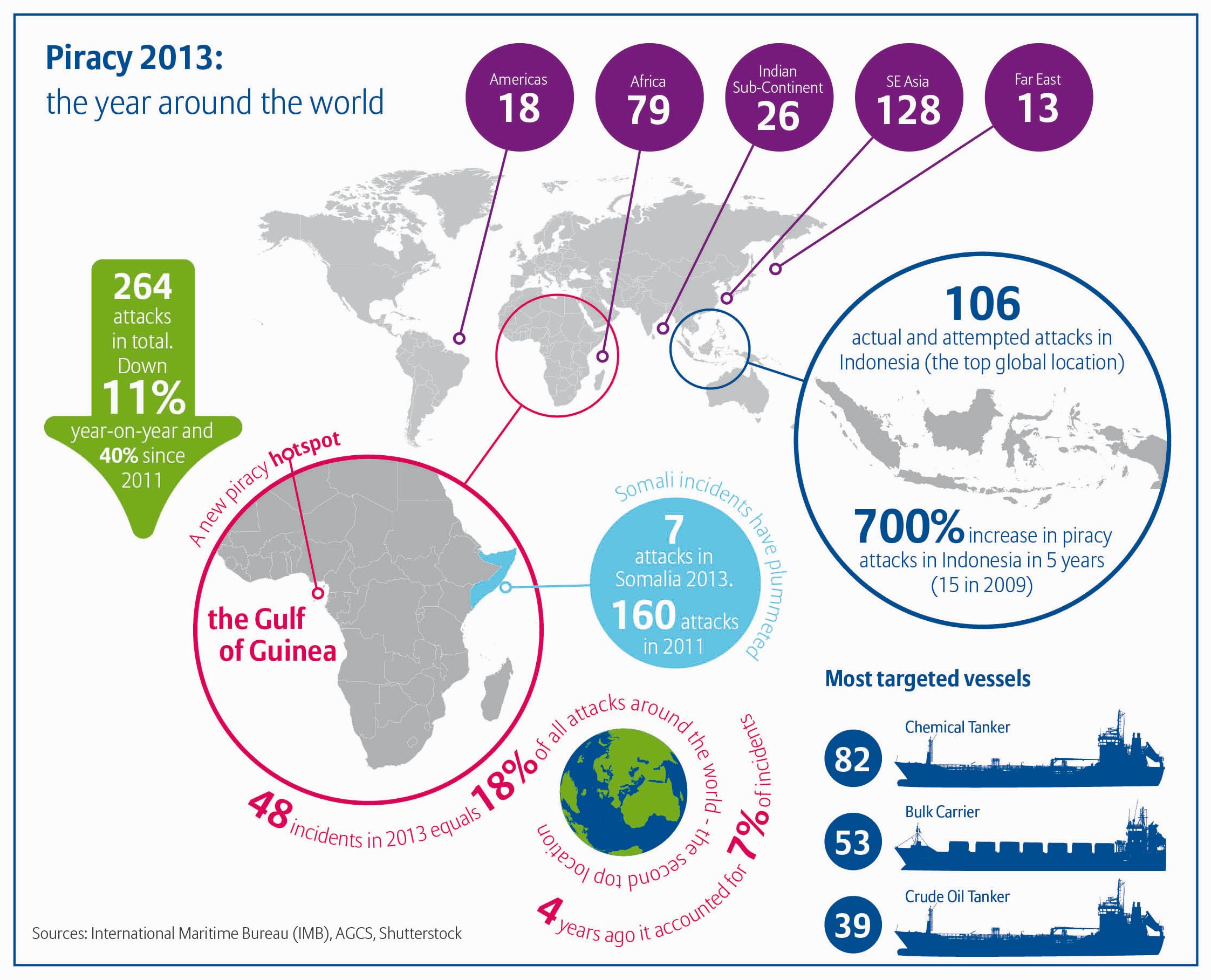 Piracy 2013:
the year around the world

Americas
18

Africa
79

Indian Sub-Continent
26

SE Asia
128

Far East
13

264
attacks in total. Down
11%
year-on-year and
40% since 2011

106
actual and attempted attacks in Indonesia (the top global location)

700% increase in piracy attacks in Indonesia in 5 years (15 in 2009)

A new piracy hotspot
the Gulf of Guinea

Somali incidents have plummeted
7
attacks in Somalia 2013.
160 attacks in 2011

48 incidents in 2013 equals 18% of all attacks around the world - the second top location
4 years ago it accounted for 7% of incidents

Most targeted vessels
82 Chemical Tanker
53 Bulk Carrier
39 Crude Oil Tanker

Sources: International Maritime Bureau (IMB), AGCS, Shutterstock